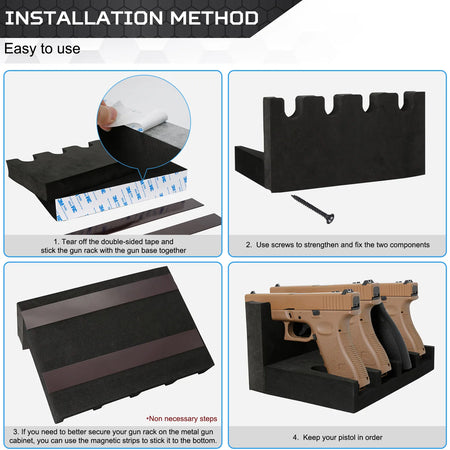 INSTALLATION METHOD

Easy to use

1. Tear off the double-sided tape and stick the gun rack with the gun base together

2. Use screws to strengthen and fix the two components

•Non necessary steps

3. If you need to better secure your gun rack on the metal gun cabinet, you can use the magnetic strips to stick it to the bottom.

4. Keep your pistol in order