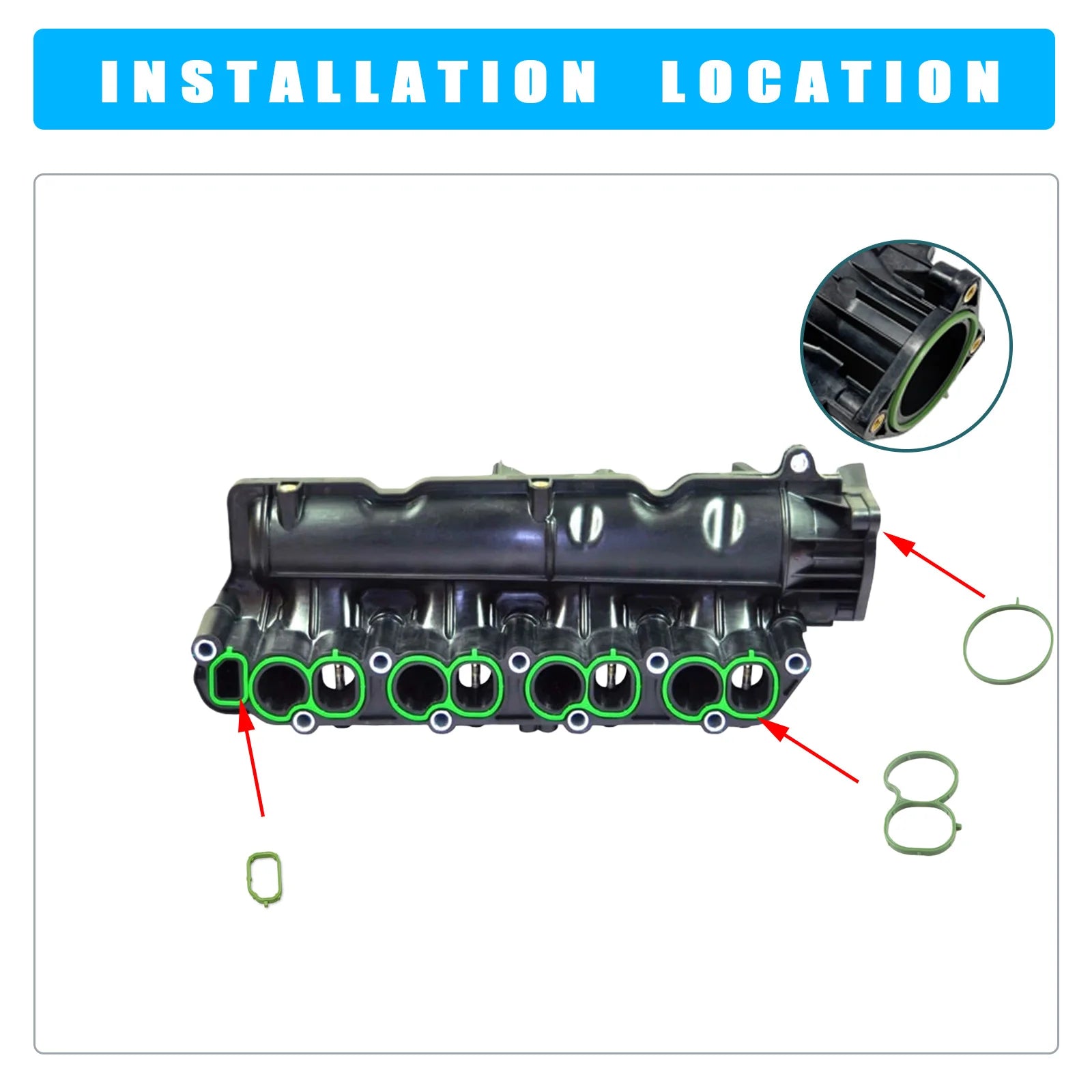 INSTALLATION LOCATION