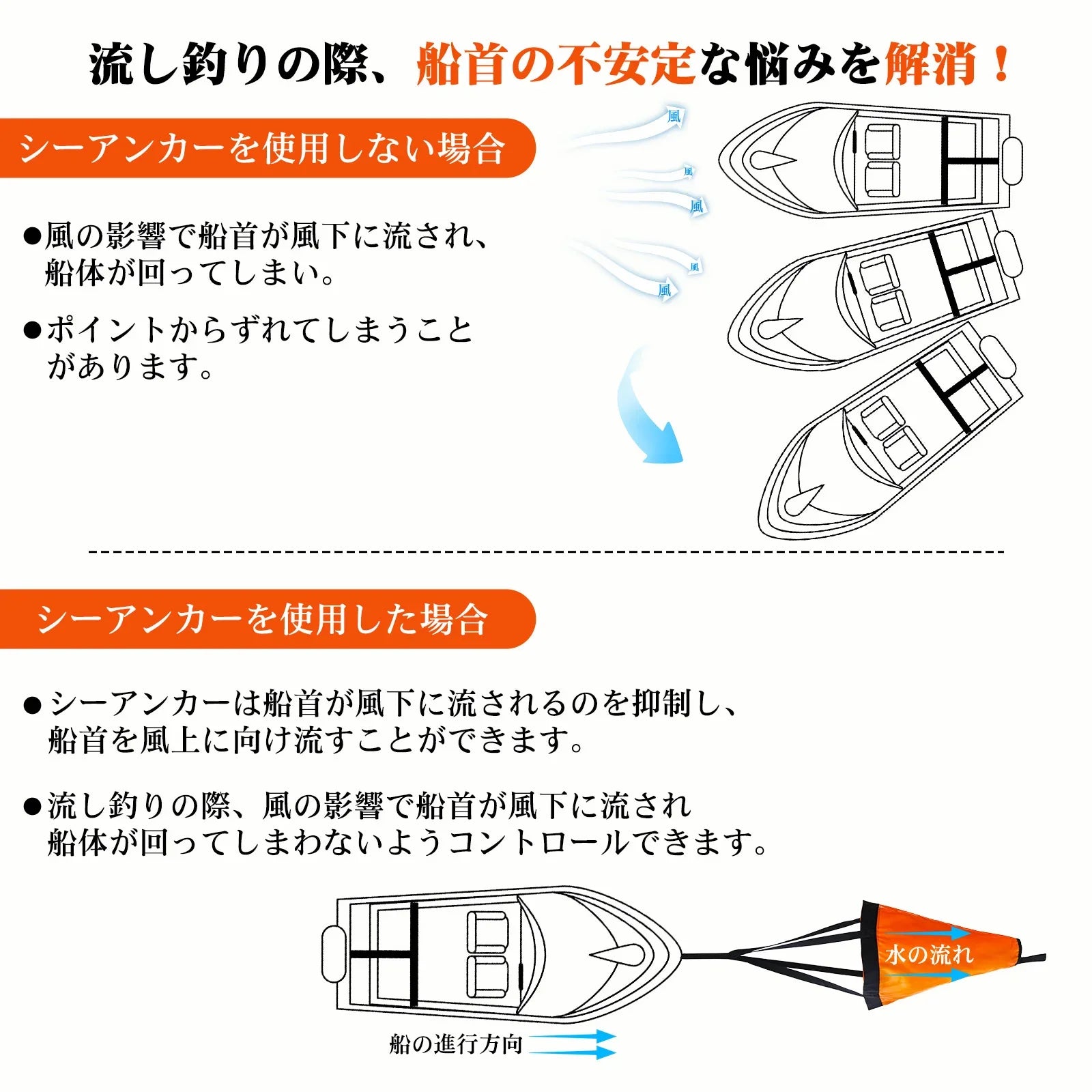 流し釣りの際、船首の不安定な悩みを解消！

シーアンカーを使用しない場合

風

風

風

風

風

●風の影響で船首が風下に流され、船体が回ってしまい。

●ポイントからずれてしまうことがあります。

シーアンカーを使用した場合

●シーアンカーは船首が風下に流されるのを抑制し、船首を風上に向け流すことができます。

●流し釣りの際、風の影響で船首が風下に流され船体が回ってしまわないようコントロールできます。

水の流れ

船の進行方向