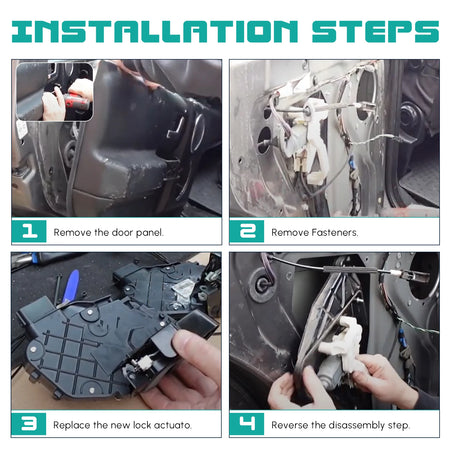 INSTALLATION STEPS

1 Remove the door panel.

2 Remove Fasteners.

3 Replace the new lock actuato.

4 Reverse the disassembly step.