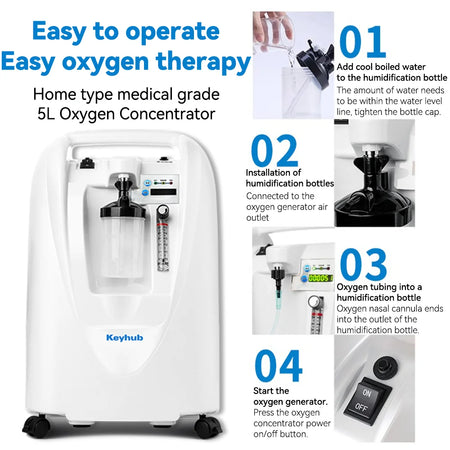 Easy to operate
Easy oxygen therapy

Home type medical grade 5L Oxygen Concentrator

Keyhub

01
Add cool boiled water to the humidification bottle
The amount of water needs to be within the water level line, tighten the bottle cap.

02
Installation of humidification bottles
Connected to the oxygen generator air outlet

03
Oxygen tubing into a humidification bottle
Oxygen nasal cannula ends into the outlet of the humidification bottle.

04
Start the oxygen generator.
Press the oxygen concentrator power on/off button.

ON
OFF