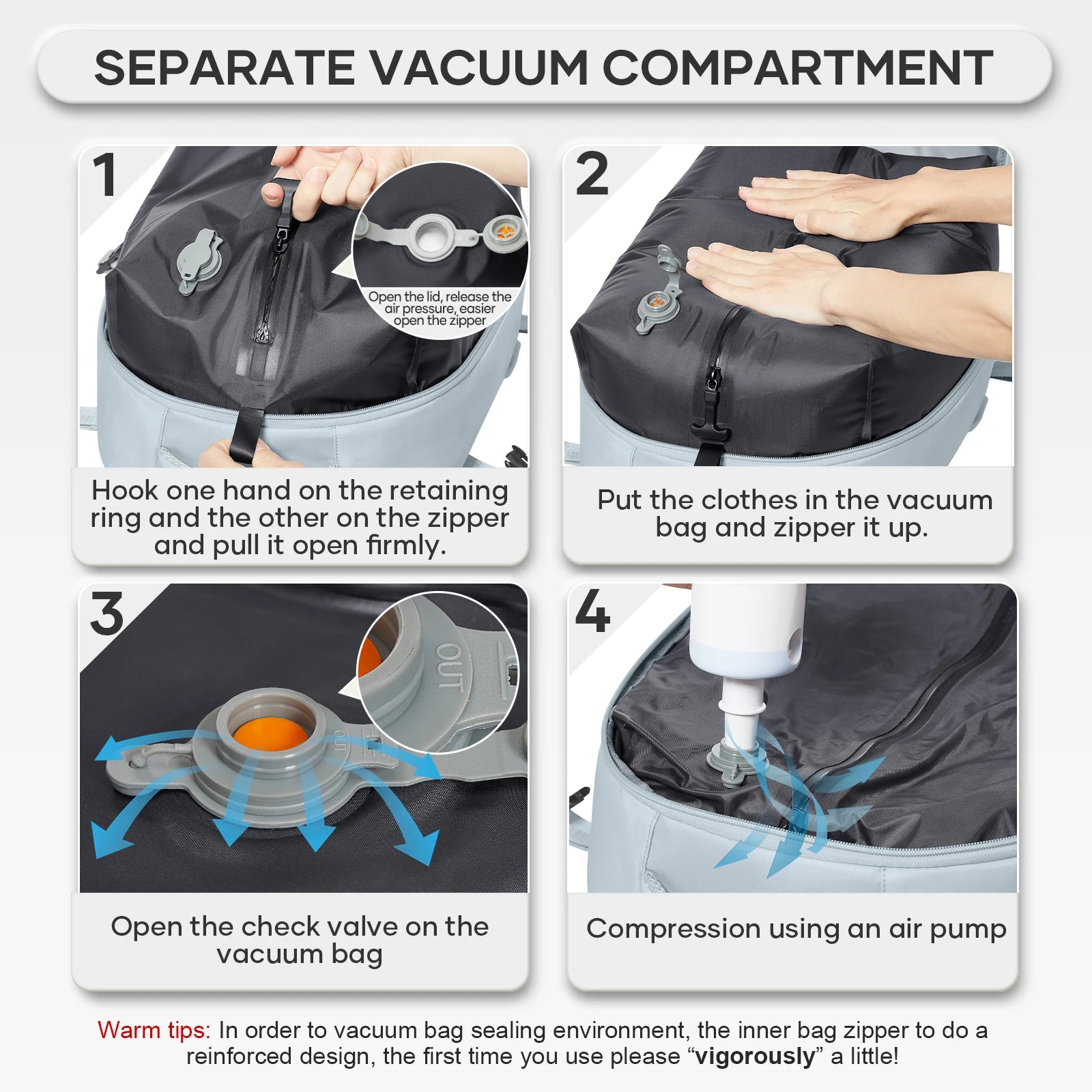 SEPARATE VACUUM COMPARTMENT

1

Open the lid, release the air pressure, easier open the zipper

Hook one hand on the retaining ring and the other on the zipper and pull it open firmly.

2

Put the clothes in the vacuum bag and zipper it up.

3

OUT

OUT

Open the check valve on the vacuum bag

4

Compression using an air pump

Warm tips: In order to vacuum bag sealing environment, the inner bag zipper to do a reinforced design, the first time you use please “vigorously” a little!