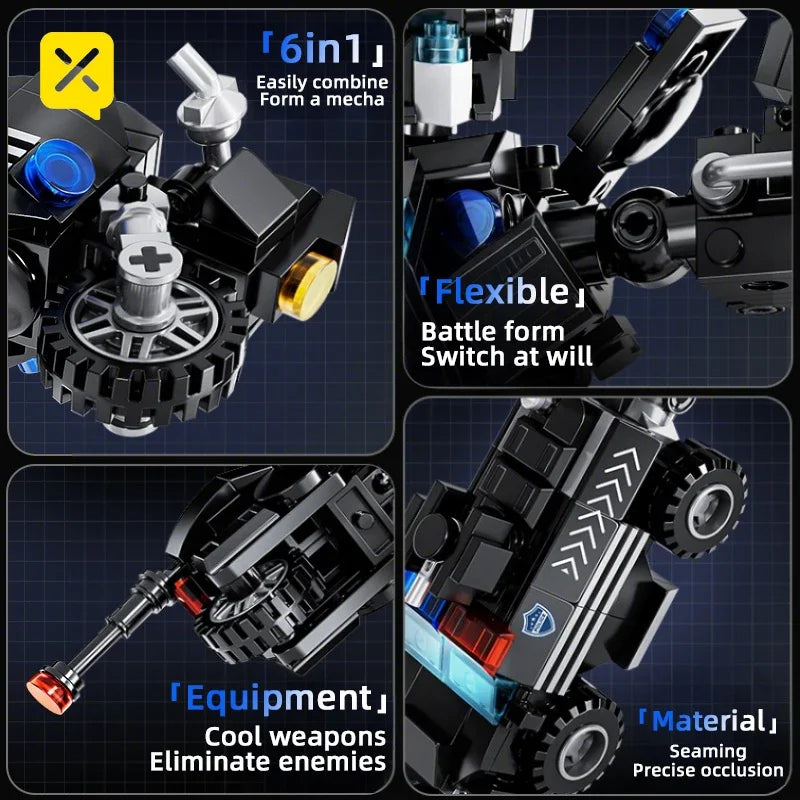 「6in1」
Easily combine
Form a mecha

「Flexible」
Battle form
Switch at will

「Equipment」
Cool weapons
Eliminate enemies

「Material」
Seaming
Precise occlusion