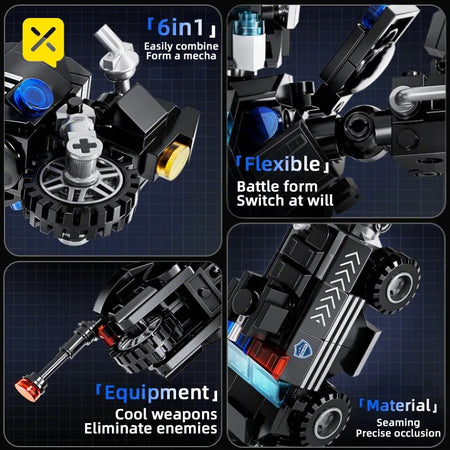 「6in1」
Easily combine
Form a mecha

「Flexible」
Battle form
Switch at will

「Equipment」
Cool weapons
Eliminate enemies

「Material」
Seaming
Precise occlusion