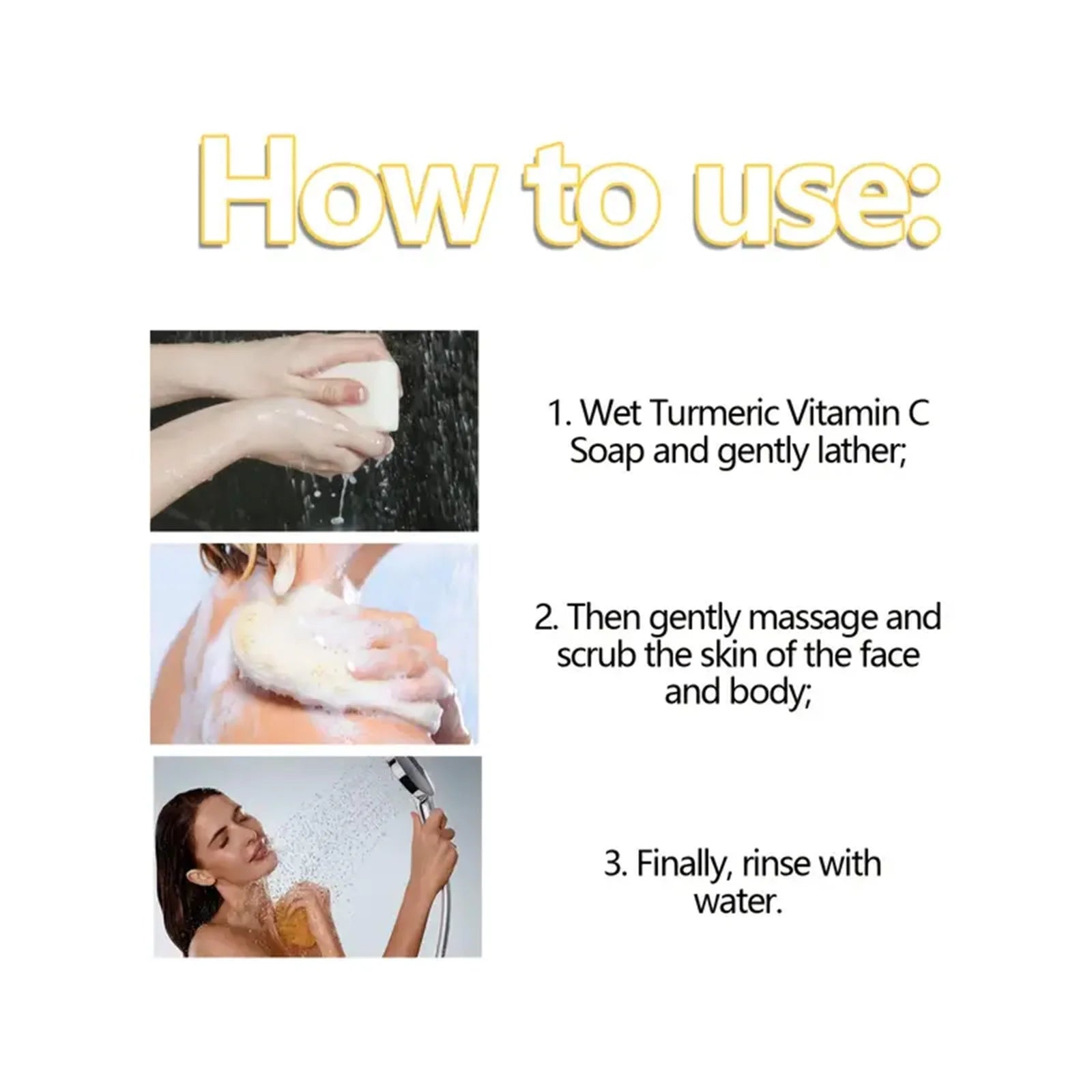 How to use:

1. Wet Turmeric Vitamin C Soap and gently lather;

2. Then gently massage and scrub the skin of the face and body;

3. Finally, rinse with water.