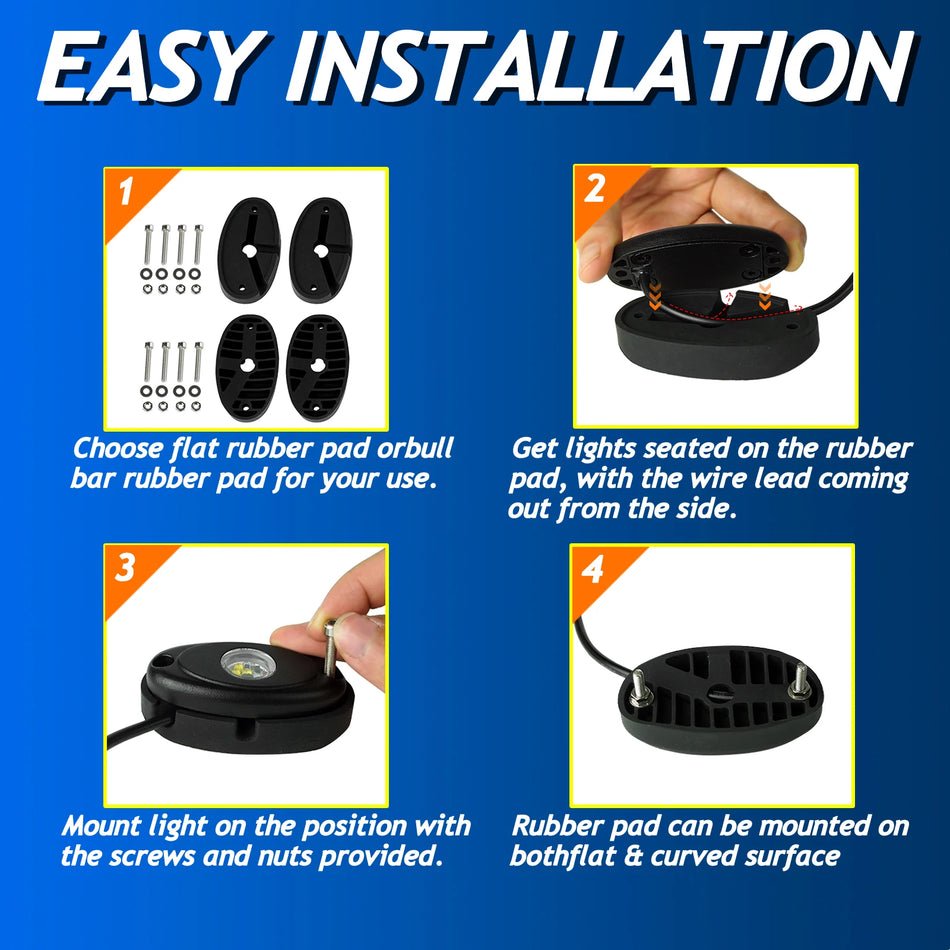 EASY INSTALLATION

1

Choose flat rubber pad orbull bar rubber pad for your use.

2

Get lights seated on the rubber pad, with the wire lead coming out from the side.

3

Mount light on the position with the screws and nuts provided.

4

Rubber pad can be mounted on bothflat & curved surface