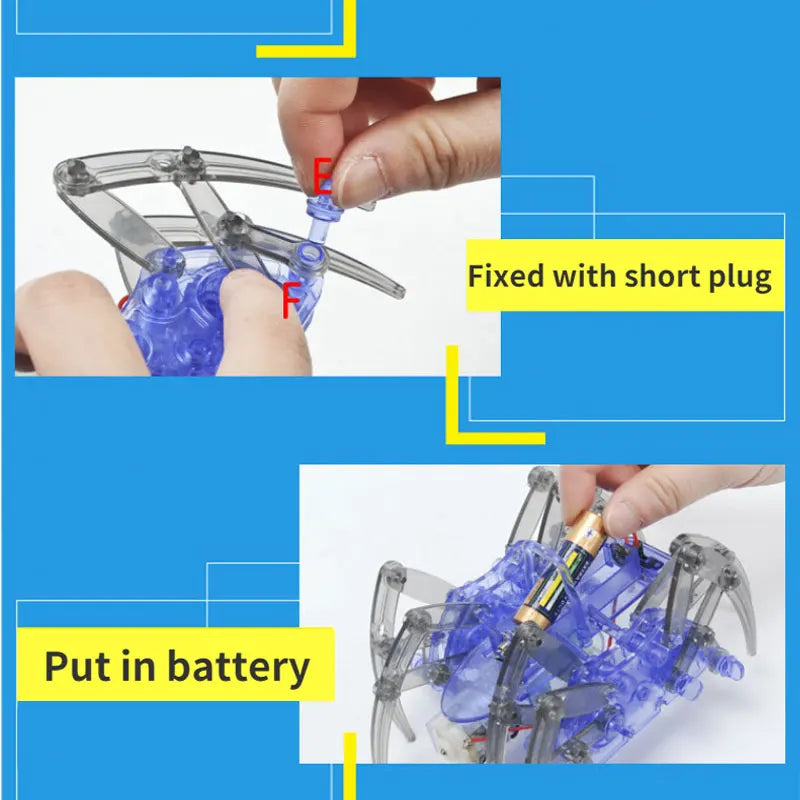 E

F

Fixed with short plug

Put in battery