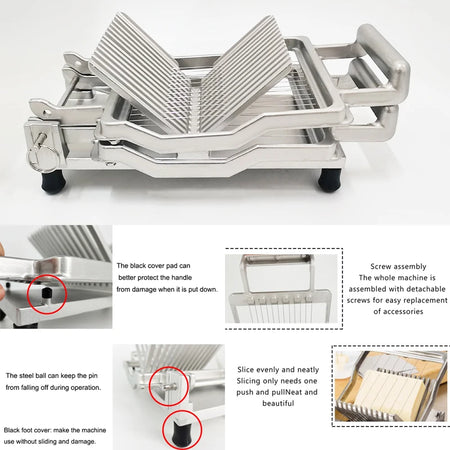 The black cover pad can better protect the handle from damage when it is put down.

Screw assembly
The whole machine is assembled with detachable screws for easy replacement of accessories

The steel ball can keep the pin from falling off during operation.

Black foot cover: make the machine use without sliding and damage.

Slice evenly and neatly
Slicing only needs one push and pullNeat and beautiful