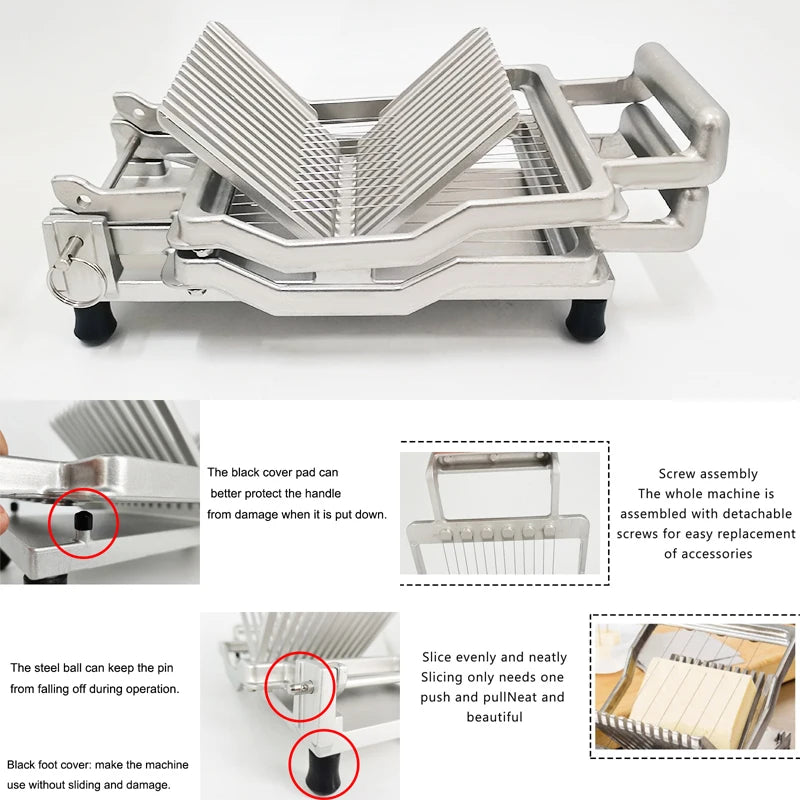 The black cover pad can better protect the handle from damage when it is put down.

Screw assembly
The whole machine is assembled with detachable screws for easy replacement of accessories

The steel ball can keep the pin from falling off during operation.

Black foot cover: make the machine use without sliding and damage.

Slice evenly and neatly
Slicing only needs one push and pullNeat and beautiful