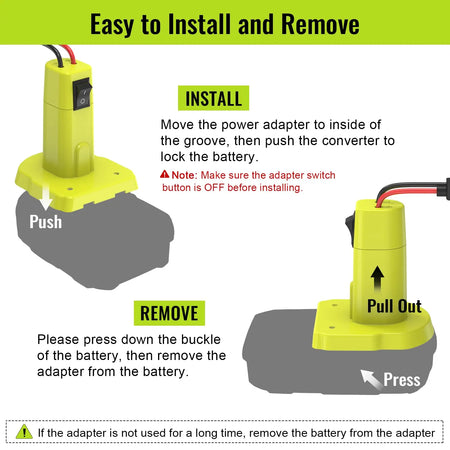 Easy to Install and Remove

INSTALL

Move the power adapter to inside of the groove, then push the converter to lock the battery.

Note: Make sure the adapter switch button is OFF before installing.

Push

REMOVE

Please press down the buckle of the battery, then remove the adapter from the battery.

Pull Out

Press

If the adapter is not used for a long time, remove the battery from the adapter