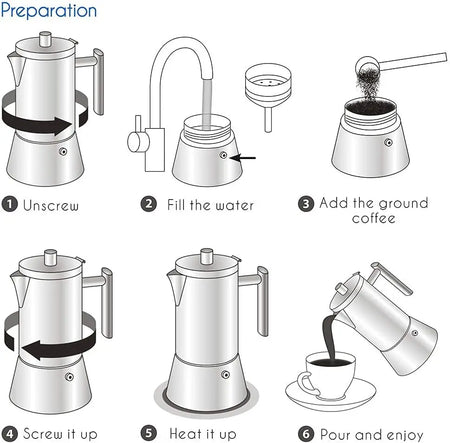 Preparation

1 Unscrew

2 Fill the water

3 Add the ground coffee

4 Screw it up

5 Heat it up

6 Pour and enjoy