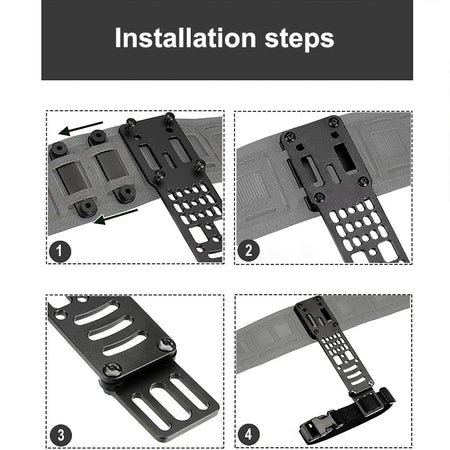 Installation steps

1

2

3

4