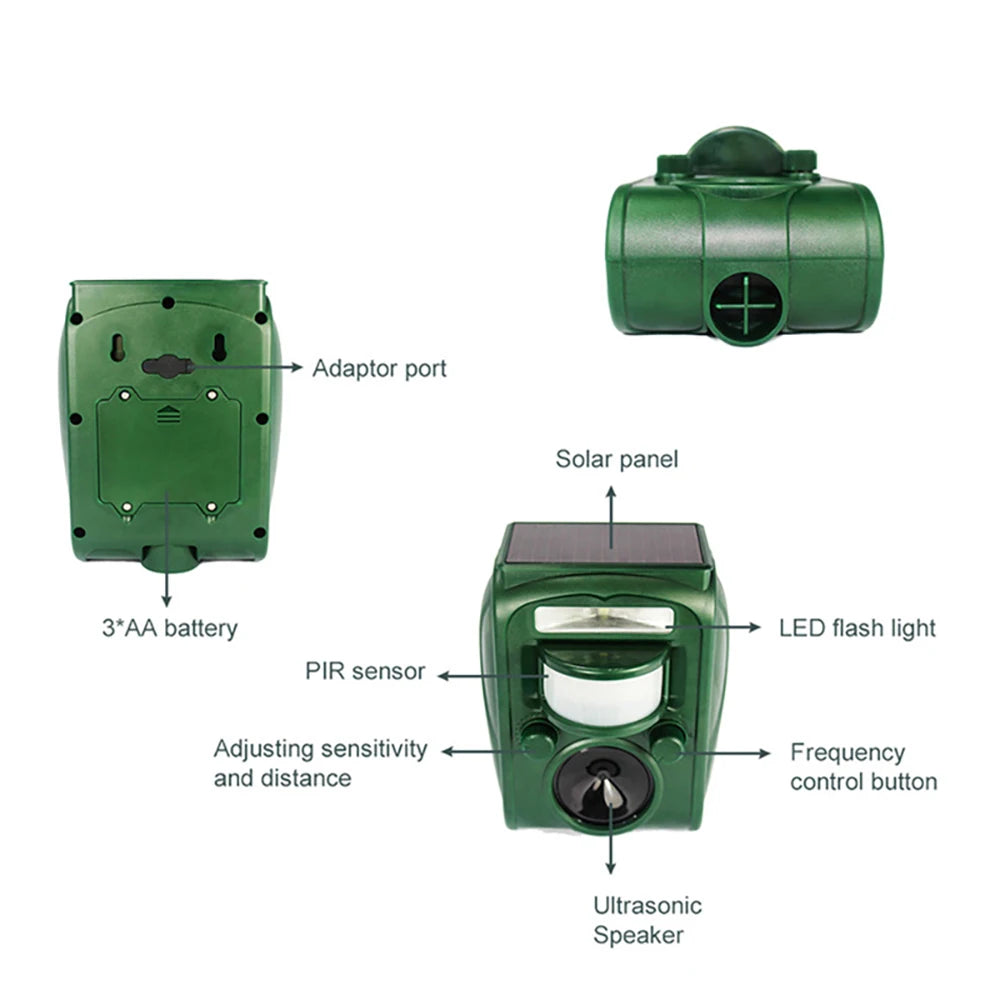 Adaptor port

3*AA battery

Solar panel

LED flash light

PIR sensor

Adjusting sensitivity and distance

Frequency control button

Ultrasonic Speaker