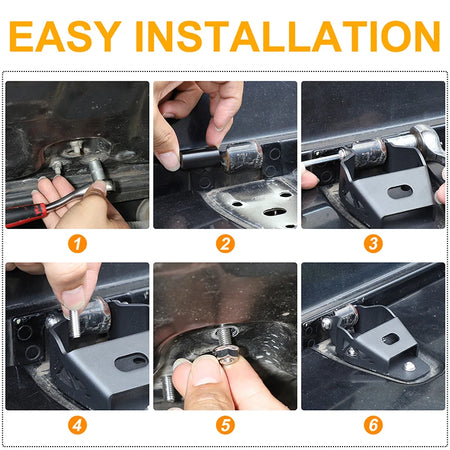 EASY INSTALLATION

1

2

3

4

5

6