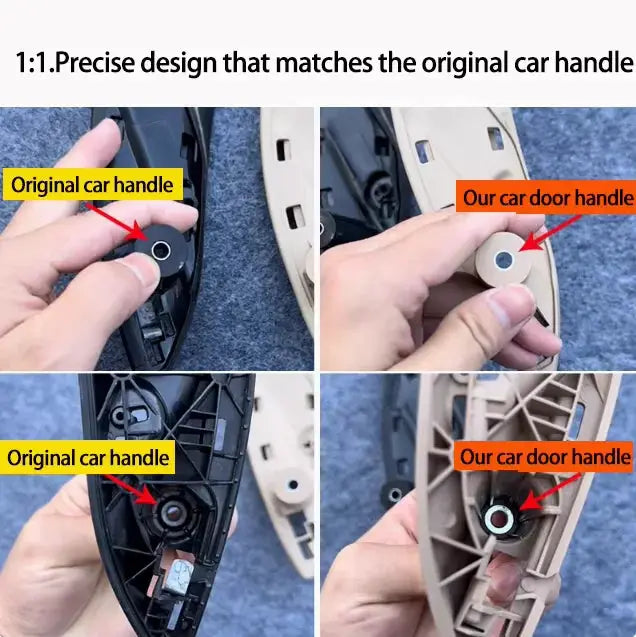 1:1.Precise design that matches the original car handle

Original car handle

Our car door handle

Original car handle

Our car door handle