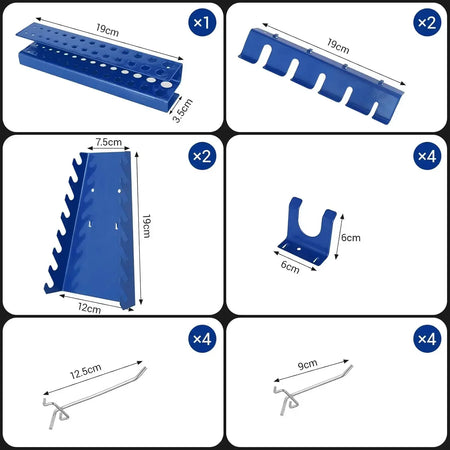 ×1
19cm
3.5cm

×2
19cm

×2
7.5cm
19cm
12cm

×4
6cm
6cm

×4
12.5cm

×4
9cm