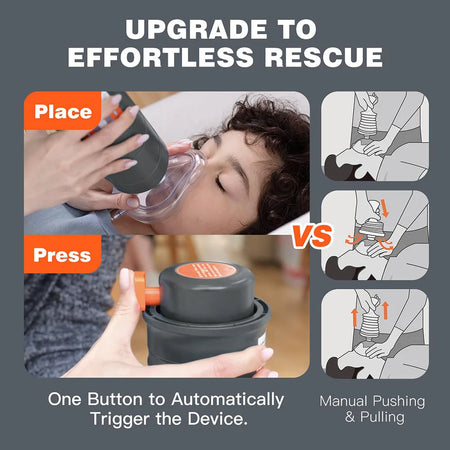 UPGRADE TO EFFORTLESS RESCUE

Place

Press

VS

One Button to Automatically Trigger the Device.

Manual Pushing & Pulling