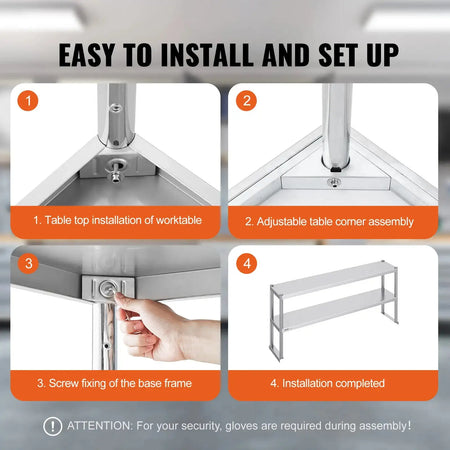 EASY TO INSTALL AND SET UP

1

1. Table top installation of worktable

2

2. Adjustable table corner assembly

3

3. Screw fixing of the base frame

4

4. Installation completed

! ATTENTION: For your security, gloves are required during assembly!