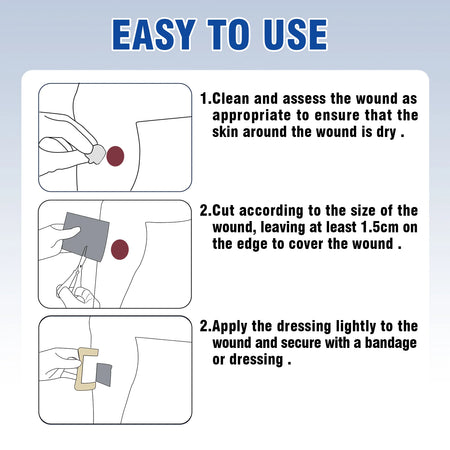 EASY TO USE

1.Clean and assess the wound as appropriate to ensure that the skin around the wound is dry .

2.Cut according to the size of the wound, leaving at least 1.5cm on the edge to cover the wound .

2.Apply the dressing lightly to the wound and secure with a bandage or dressing .