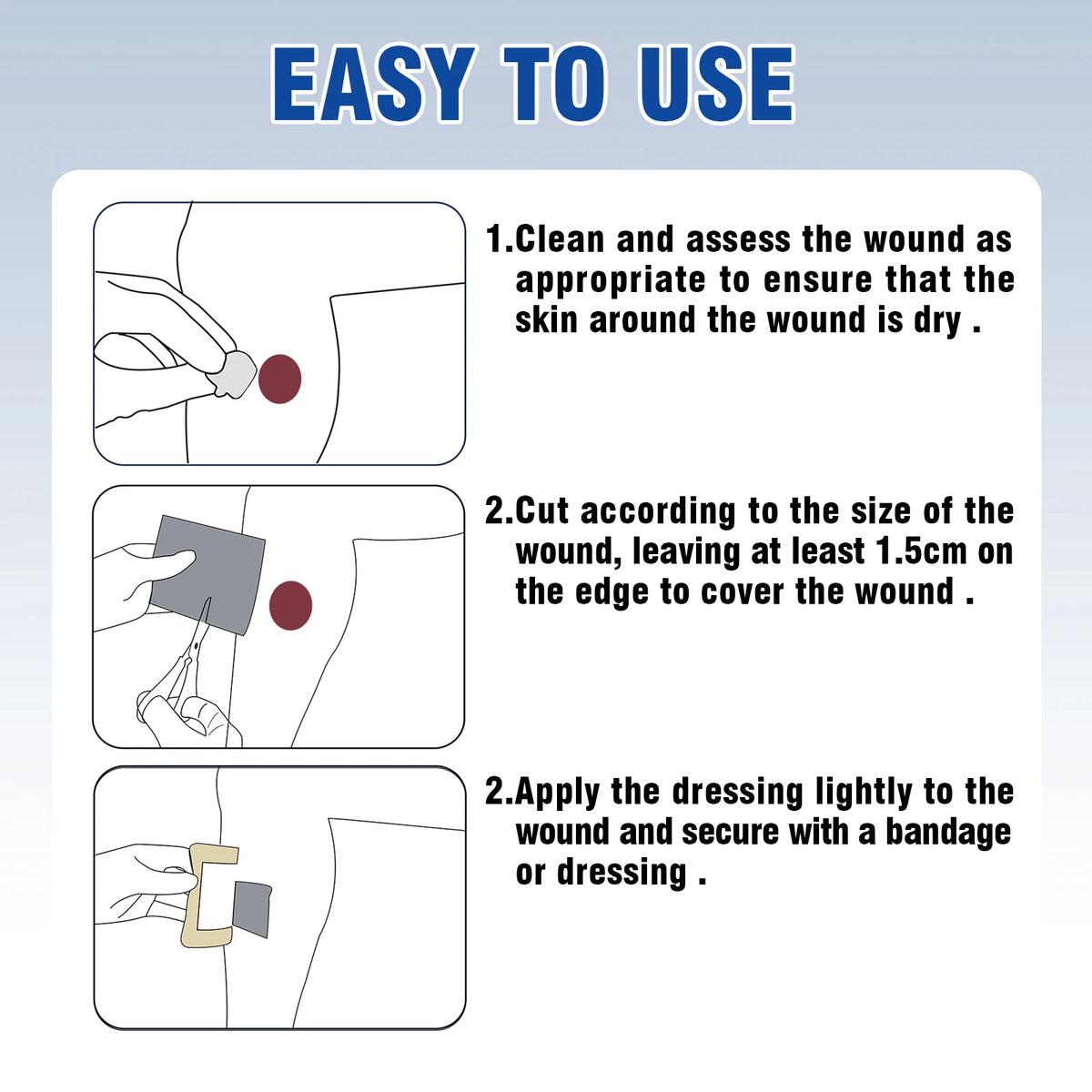 EASY TO USE

1.Clean and assess the wound as appropriate to ensure that the skin around the wound is dry .

2.Cut according to the size of the wound, leaving at least 1.5cm on the edge to cover the wound .

2.Apply the dressing lightly to the wound and secure with a bandage or dressing .