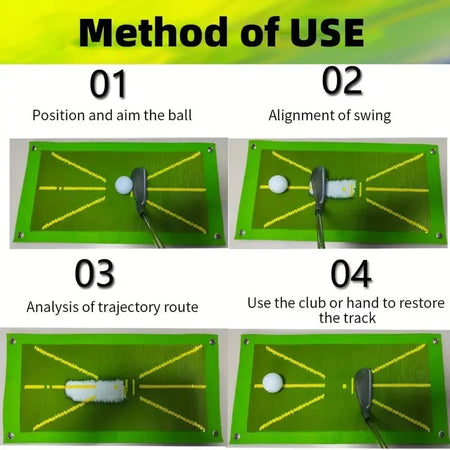 Method of USE

01

Position and aim the ball

02

Alignment of swing

03

Analysis of trajectory route

04

Use the club or hand to restore the track