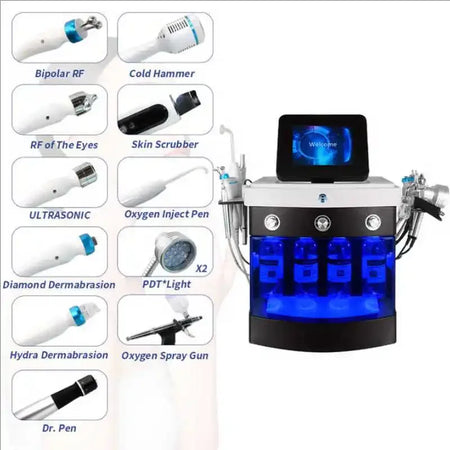 Bipolar RF
Cold Hammer
RF of The Eyes
Skin Scrubber
ULTRASONIC
Oxygen Inject Pen
Diamond Dermabrasion
X2
PDT*Light
Hydra Dermabrasion
Oxygen Spray Gun
Dr. Pen
Welcome