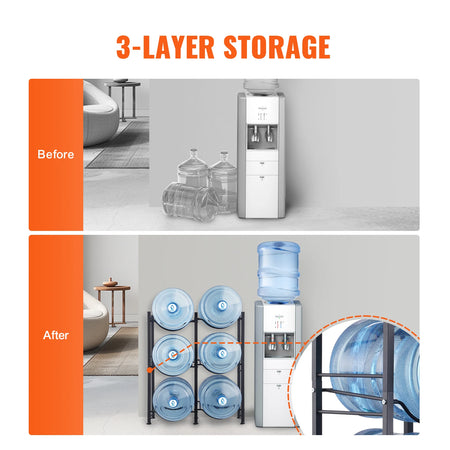 3-LAYER STORAGE

Before

After