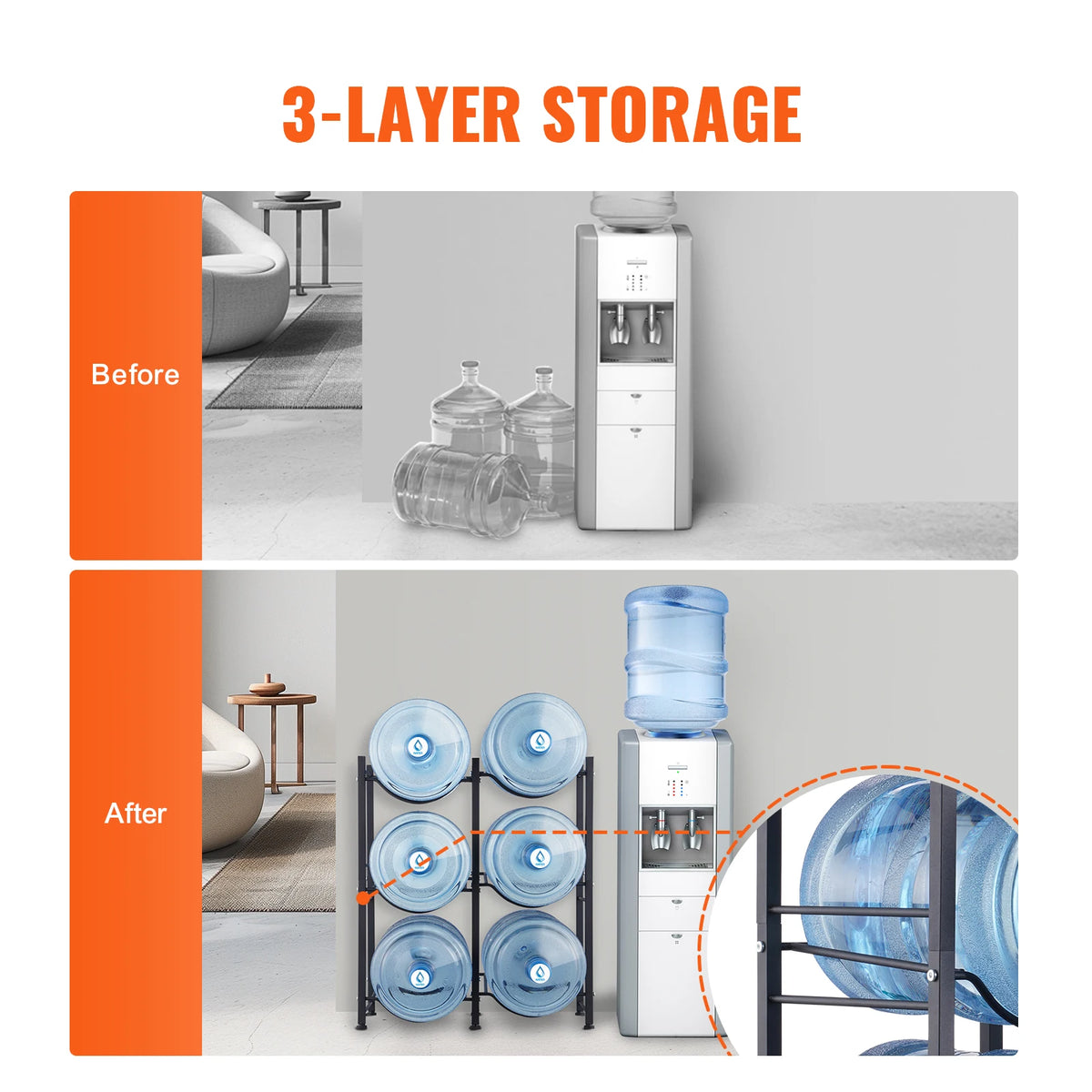 3-LAYER STORAGE

Before

After