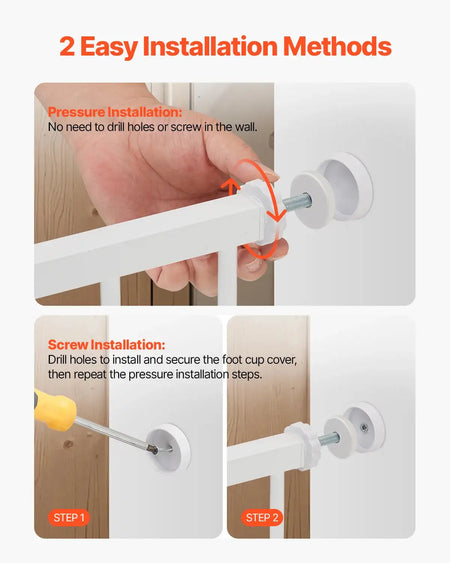 2 Easy Installation Methods

Pressure Installation:
No need to drill holes or screw in the wall.

Screw Installation:
Drill holes to install and secure the foot cup cover, then repeat the pressure installation steps.

STEP 1

STEP 2