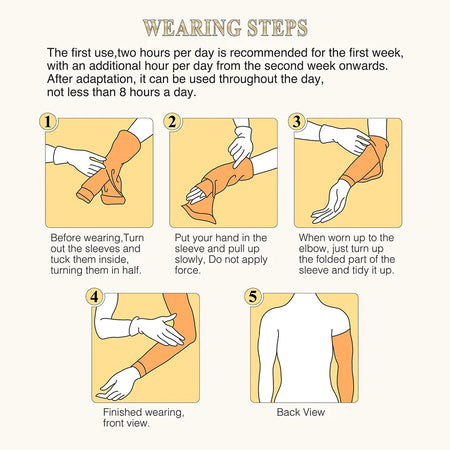 WEARING STEPS

The first use,two hours per day is recommended for the first week, with an additional hour per day from the second week onwards. After adaptation, it can be used throughout the day, not less than 8 hours a day.

1

Before wearing,Turn out the sleeves and tuck them inside, turning them in half.

2

Put your hand in the sleeve and pull up slowly, Do not apply force.

3

When worn up to the elbow, just turn up the folded part of the sleeve and tidy it up.

4

Finished wearing, front view.

5

Back View