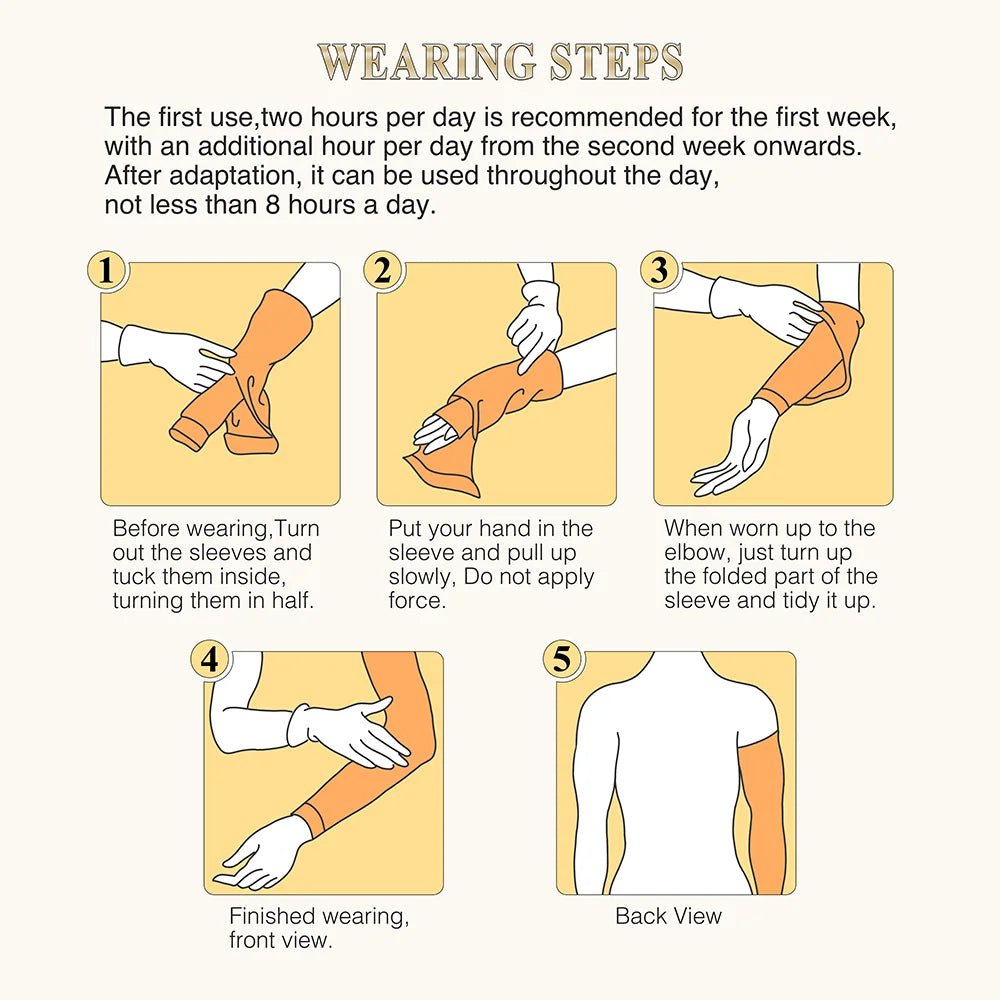 WEARING STEPS

The first use,two hours per day is recommended for the first week, with an additional hour per day from the second week onwards. After adaptation, it can be used throughout the day, not less than 8 hours a day.

1

Before wearing,Turn out the sleeves and tuck them inside, turning them in half.

2

Put your hand in the sleeve and pull up slowly, Do not apply force.

3

When worn up to the elbow, just turn up the folded part of the sleeve and tidy it up.

4

Finished wearing, front view.

5

Back View