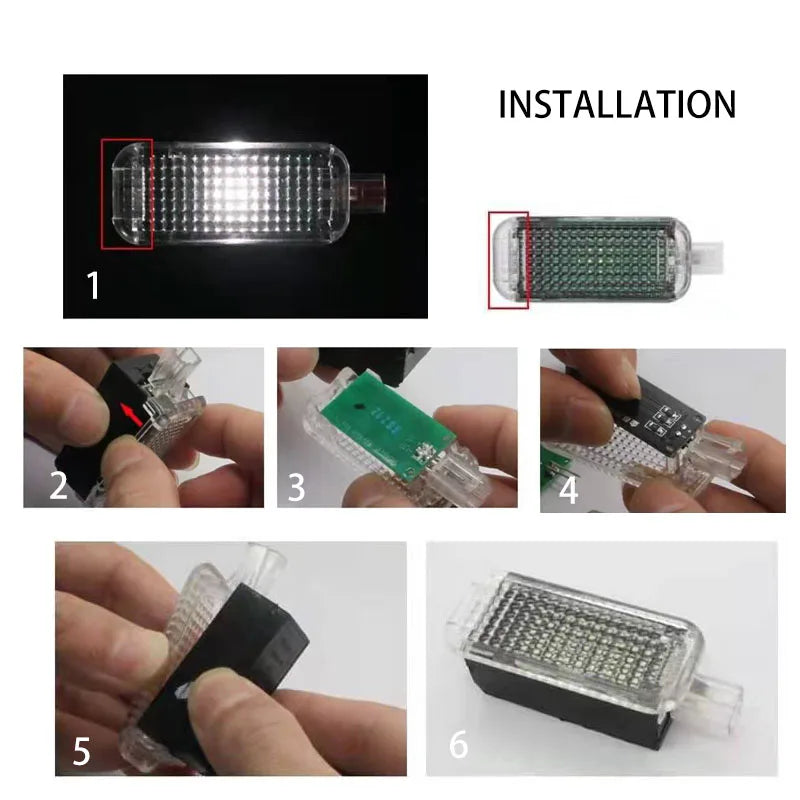 INSTALLATION

1

2

3

4

5

6