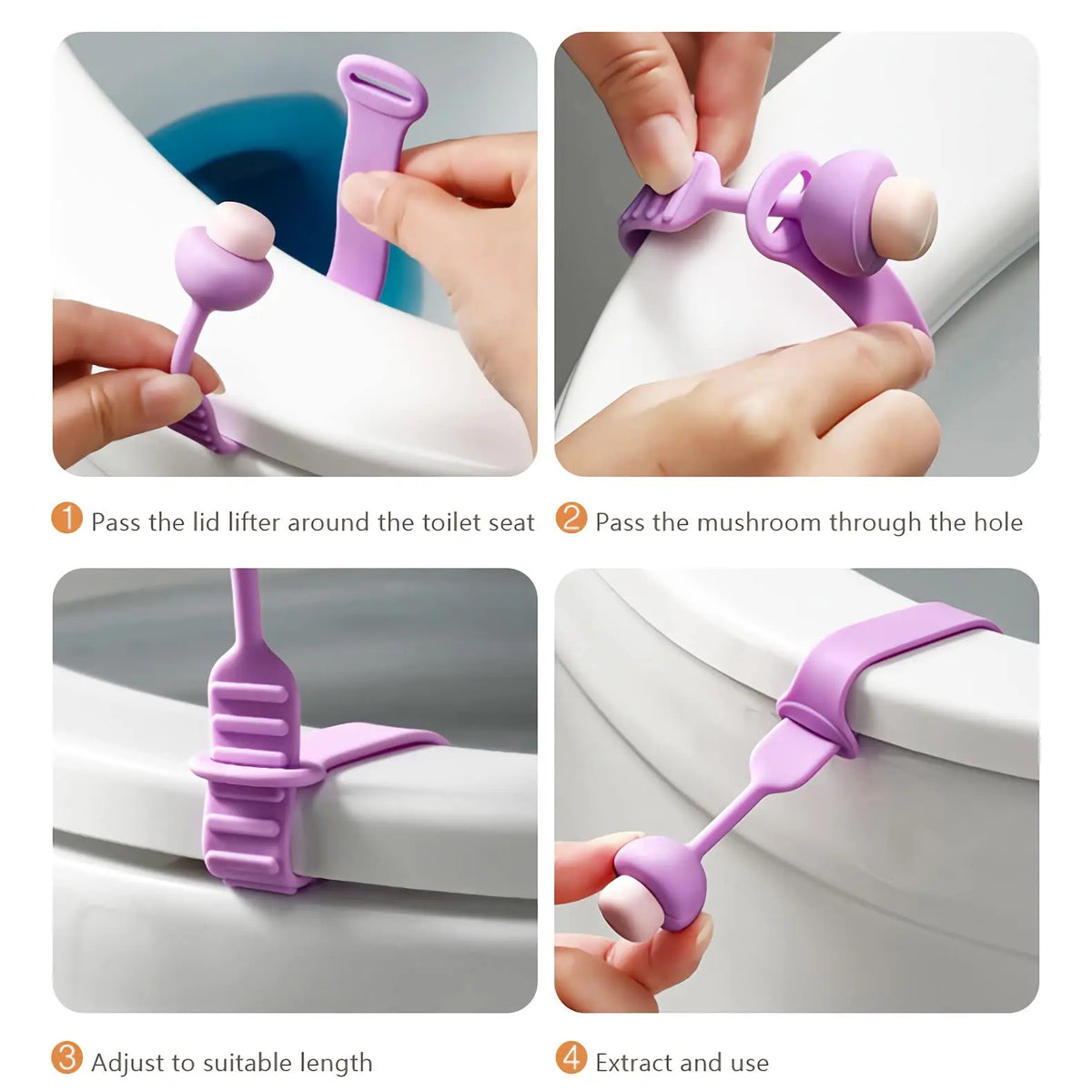 1 Pass the lid lifter around the toilet seat

2 Pass the mushroom through the hole

3 Adjust to suitable length

4 Extract and use