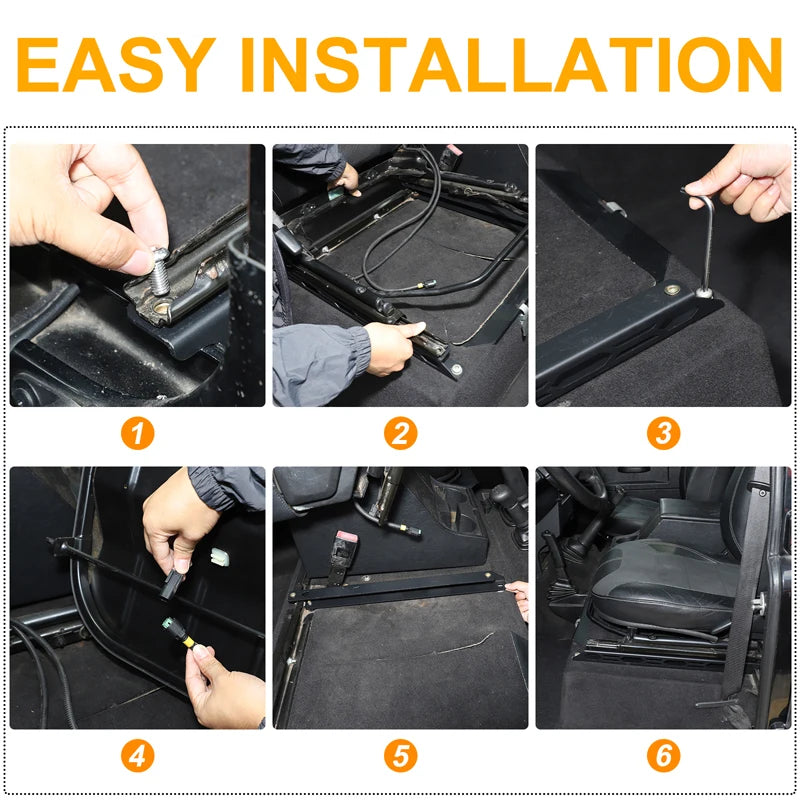 EASY INSTALLATION

1

2

3

4

5

6