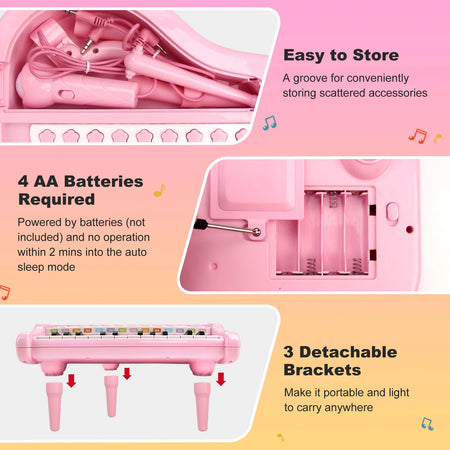 Easy to Store

A groove for conveniently storing scattered accessories

4 AA Batteries Required

Powered by batteries (not included) and no operation within 2 mins into the auto sleep mode

3 Detachable Brackets

Make it portable and light to carry anywhere