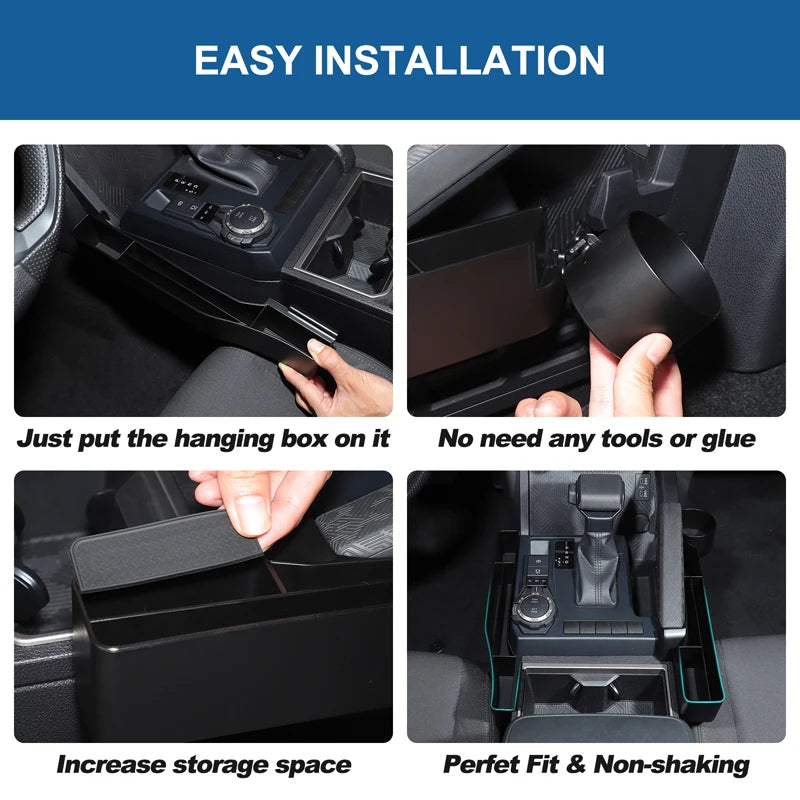 EASY INSTALLATION

Just put the hanging box on it

No need any tools or glue

Increase storage space

Perfet Fit & Non-shaking