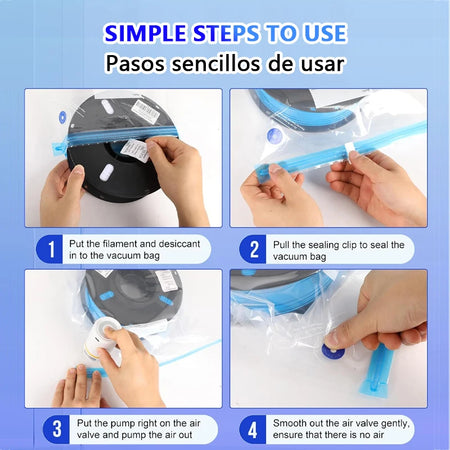 SIMPLE STEPS TO USE
Pasos sencillos de usar

1 Put the filament and desiccant in to the vacuum bag

2 Pull the sealing clip to seal the vacuum bag

3 Put the pump right on the air valve and pump the air out

4 Smooth out the air valve gently, ensure that there is no air