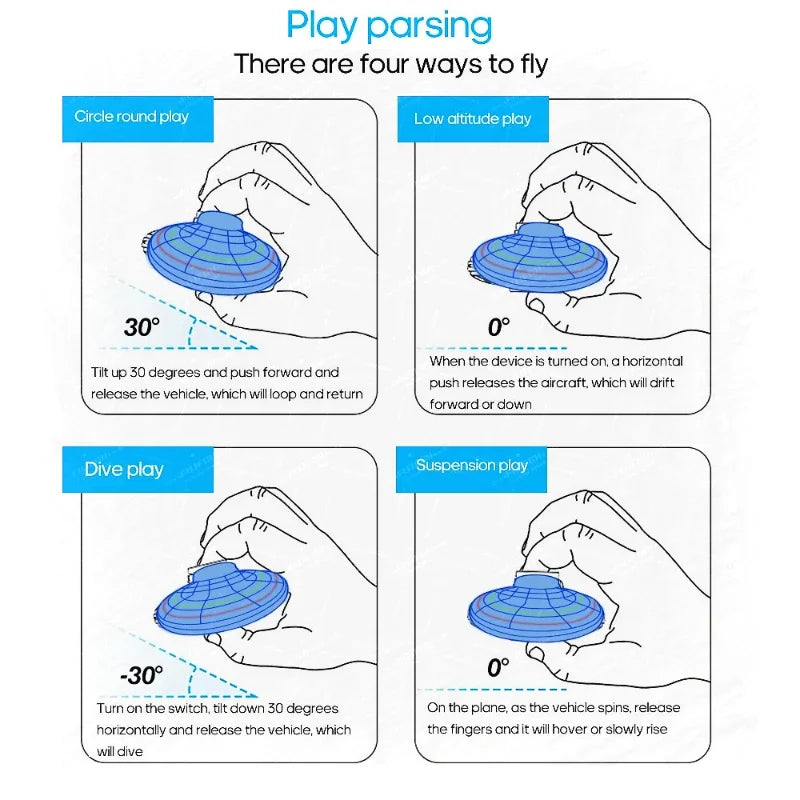 Play parsing
There are four ways to fly

Circle round play

30°

Tilt up 30 degrees and push forward and release the vehicle, which will loop and return

Low altitude play

0°

When the device is turned on, a horizontal push releases the aircraft, which will drift forward or down

Dive play

-30°

Turn on the switch, tilt down 30 degrees horizontally and release the vehicle, which will dive

Suspension play

0°

On the plane, as the vehicle spins, release the fingers and it will hover or slowly rise