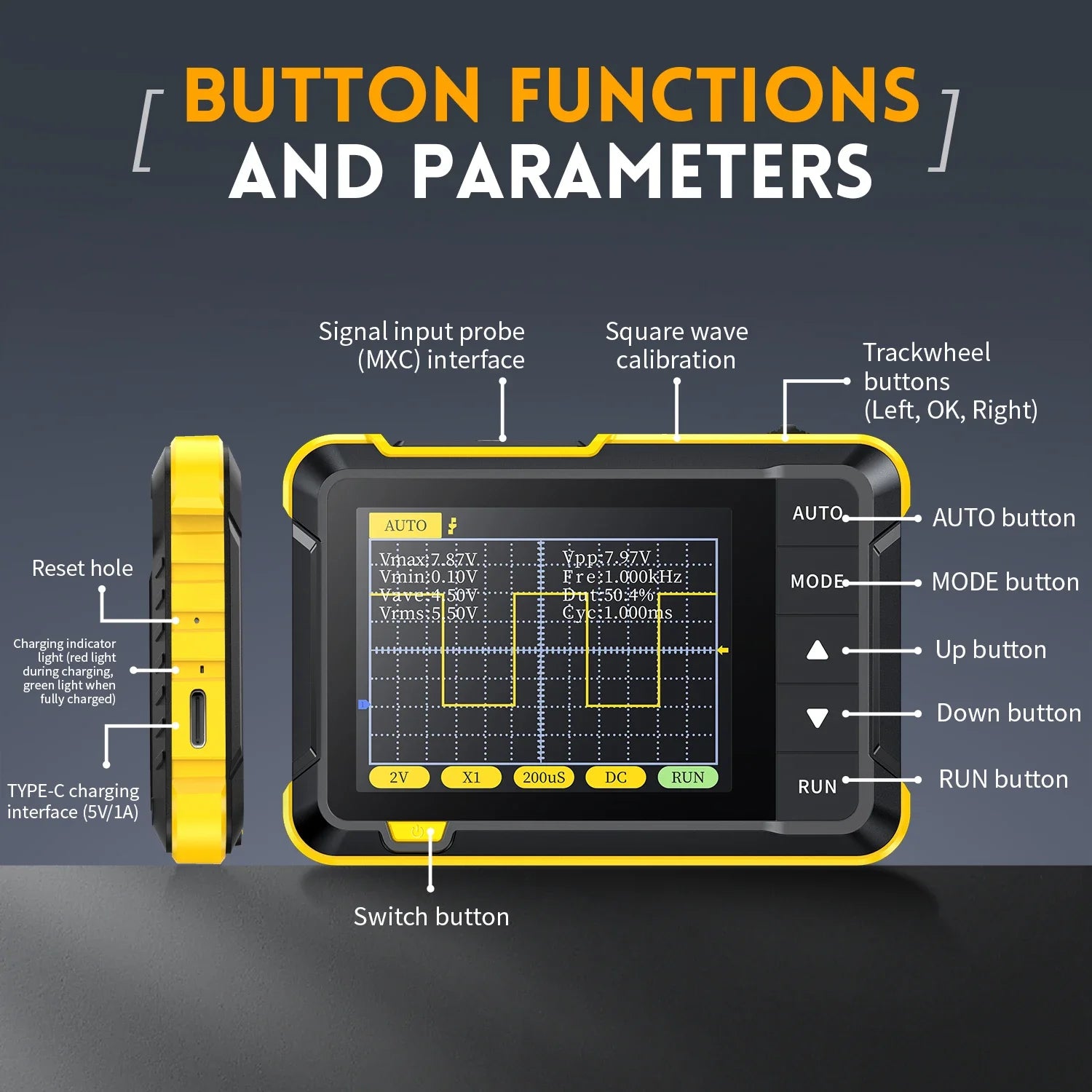 [ BUTTON FUNCTIONS AND PARAMETERS ]

Signal input probe (MXC) interface

Square wave calibration

Trackwheel buttons (Left, OK, Right)

Reset hole

Charging indicator light (red light during charging, green light when fully charged)

TYPE-C charging interface (5V/1A)

AUTO

Vmax:7.87V
Vmin:0.10V
Vave:4.50V
Vrms:5.50V

Vpp:7.97V
Fre:1.000kHz
Dut:50.4%
Cyc:1.000ms

2V X1 200uS DC RUN

AUTO
MODE
RUN

AUTO button
MODE button
Up button
Down button
RUN button

Switch button