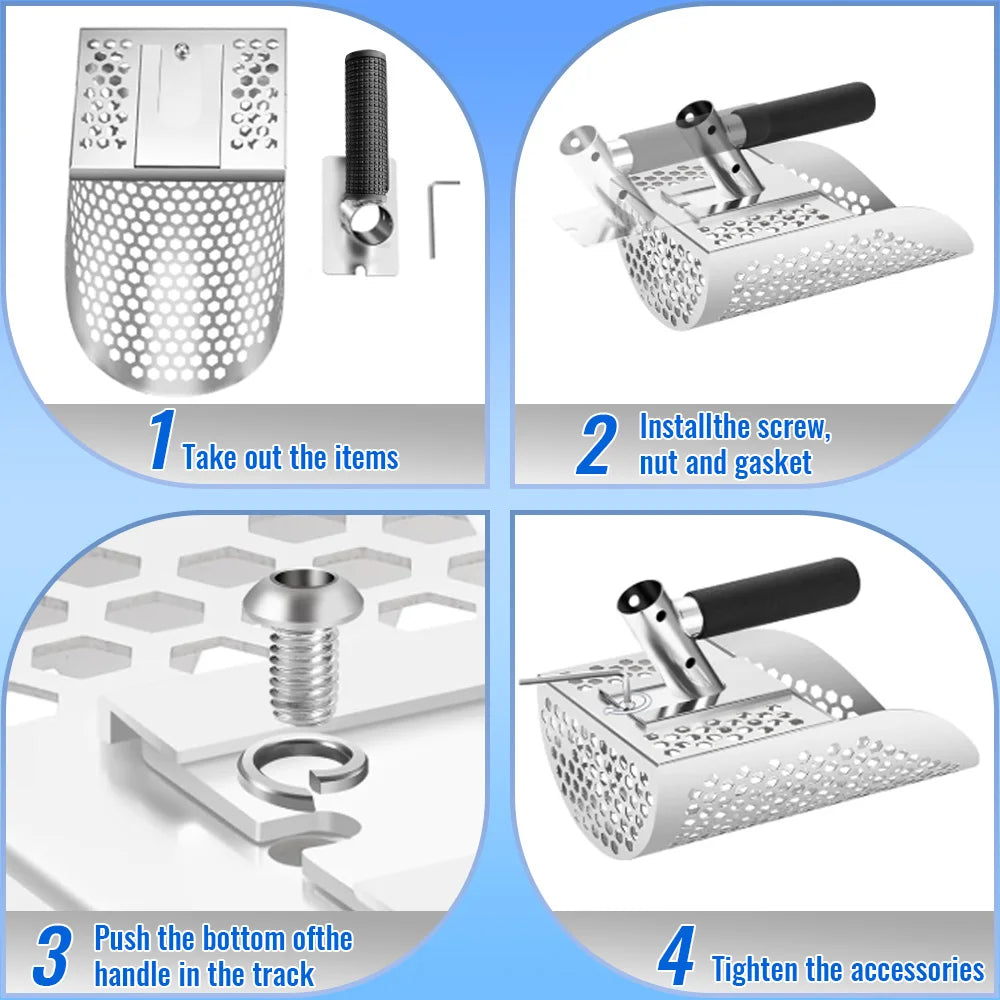 1 Take out the items

2 Installthe screw, nut and gasket

3 Push the bottom ofthe handle in the track

4 Tighten the accessories