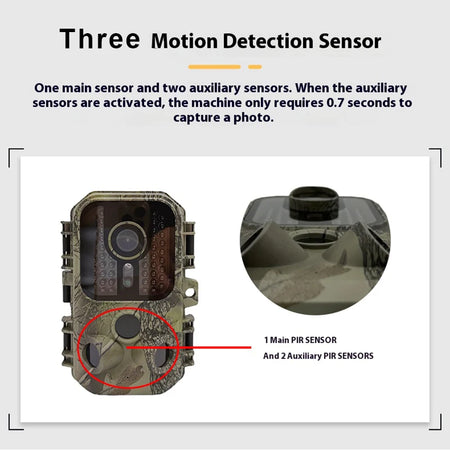 Three Motion Detection Sensor

One main sensor and two auxiliary sensors. When the auxiliary sensors are activated, the machine only requires 0.7 seconds to capture a photo.

1 Main PIR SENSOR
And 2 Auxiliary PIR SENSORS