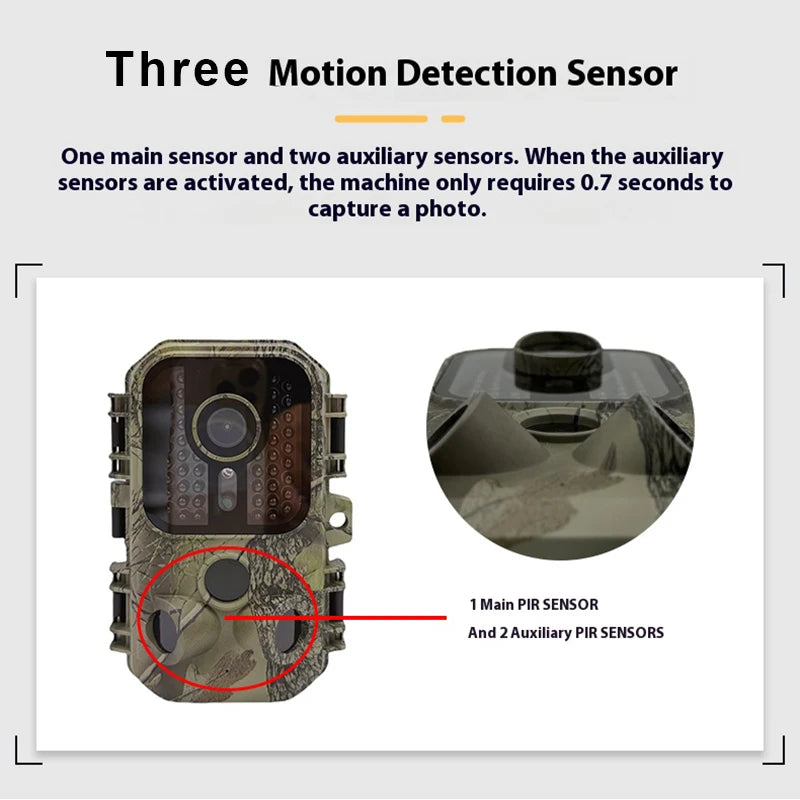 Three Motion Detection Sensor

One main sensor and two auxiliary sensors. When the auxiliary sensors are activated, the machine only requires 0.7 seconds to capture a photo.

1 Main PIR SENSOR
And 2 Auxiliary PIR SENSORS