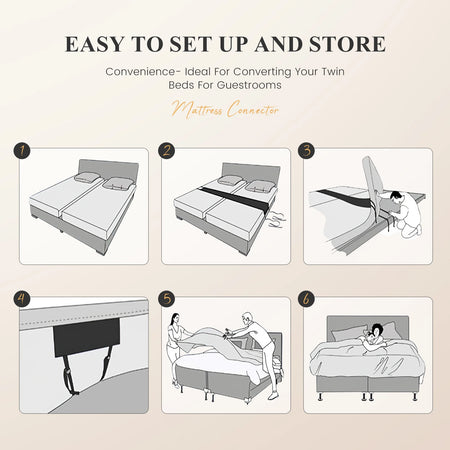 EASY TO SET UP AND STORE

Convenience- Ideal For Converting Your Twin Beds For Guestrooms

Mattress Connector

1

2

3

4

5

6