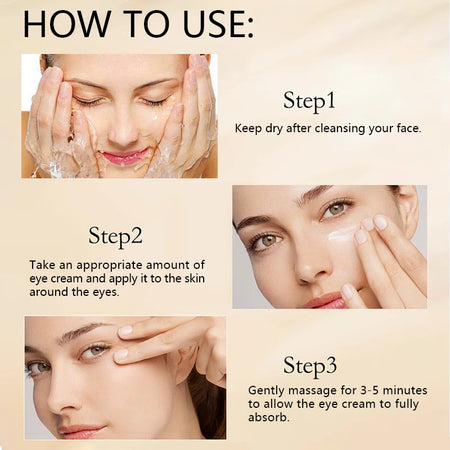 HOW TO USE:

Step1

Keep dry after cleansing your face.

Step2

Take an appropriate amount of eye cream and apply it to the skin around the eyes.

Step3

Gently massage for 3-5 minutes to allow the eye cream to fully absorb.