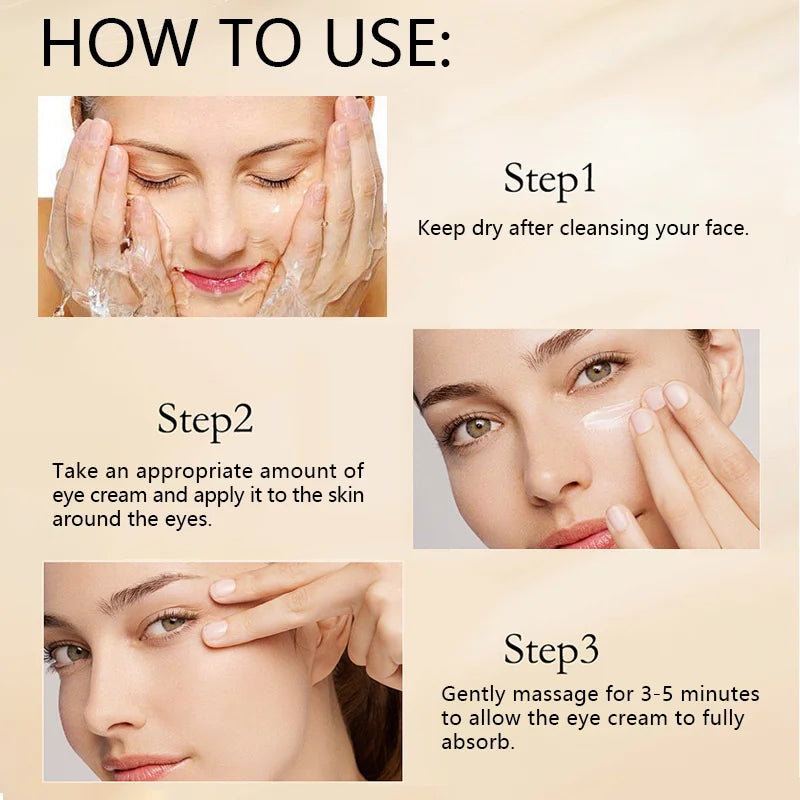 HOW TO USE:

Step1

Keep dry after cleansing your face.

Step2

Take an appropriate amount of eye cream and apply it to the skin around the eyes.

Step3

Gently massage for 3-5 minutes to allow the eye cream to fully absorb.