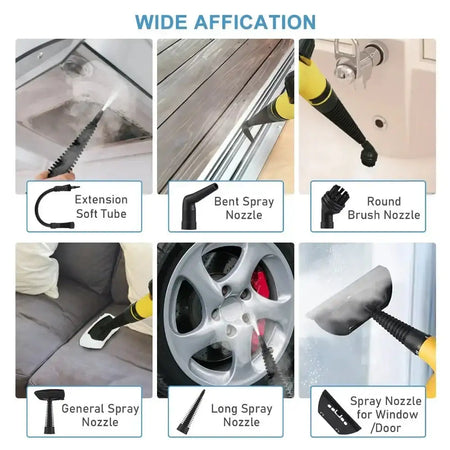 WIDE AFFICATION

Extension Soft Tube

Bent Spray Nozzle

Round Brush Nozzle

General Spray Nozzle

Long Spray Nozzle

Spray Nozzle for Window /Door