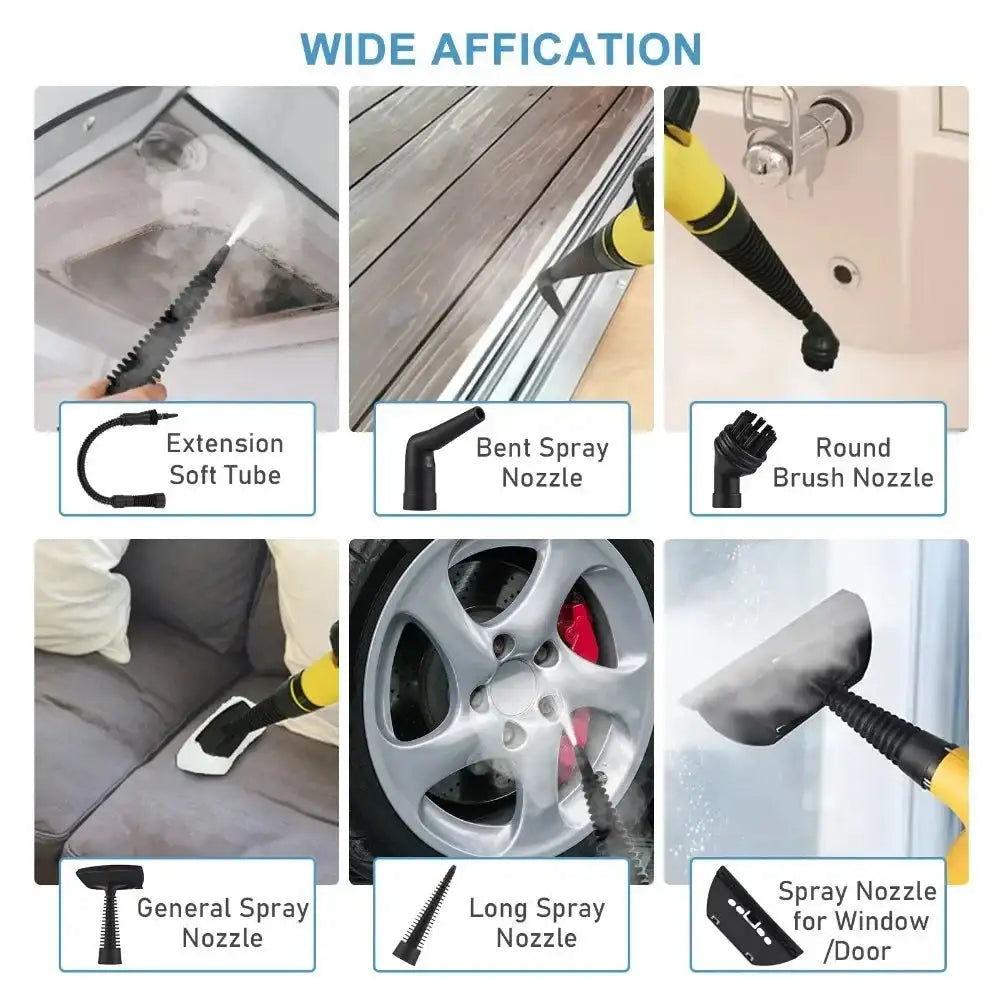 WIDE AFFICATION

Extension Soft Tube

Bent Spray Nozzle

Round Brush Nozzle

General Spray Nozzle

Long Spray Nozzle

Spray Nozzle for Window /Door