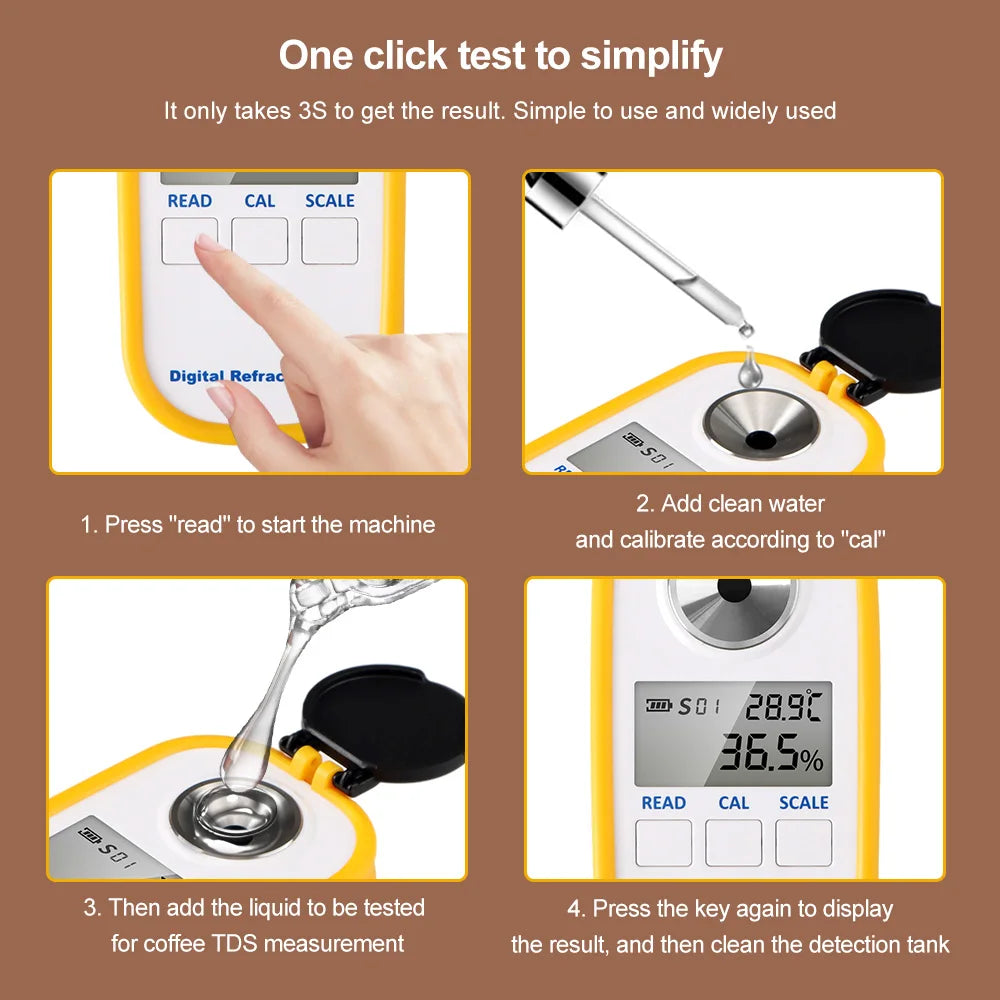 One click test to simplify

It only takes 3S to get the result. Simple to use and widely used

READ CAL SCALE

Digital Refrac

S01

1. Press "read" to start the machine

2. Add clean water and calibrate according to "cal"

S01

S01 28.9°C
36.5%

READ CAL SCALE

3. Then add the liquid to be tested for coffee TDS measurement

4. Press the key again to display the result, and then clean the detection tank