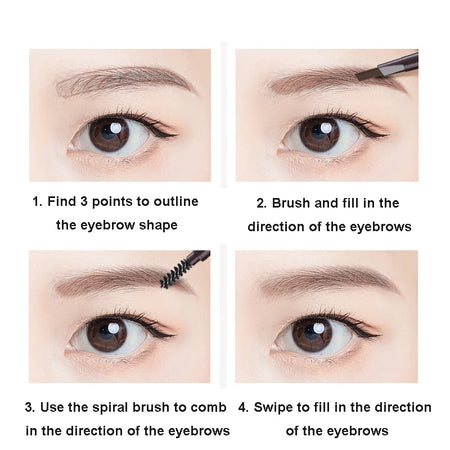 1. Find 3 points to outline the eyebrow shape

2. Brush and fill in the direction of the eyebrows

3. Use the spiral brush to comb in the direction of the eyebrows

4. Swipe to fill in the direction of the eyebrows