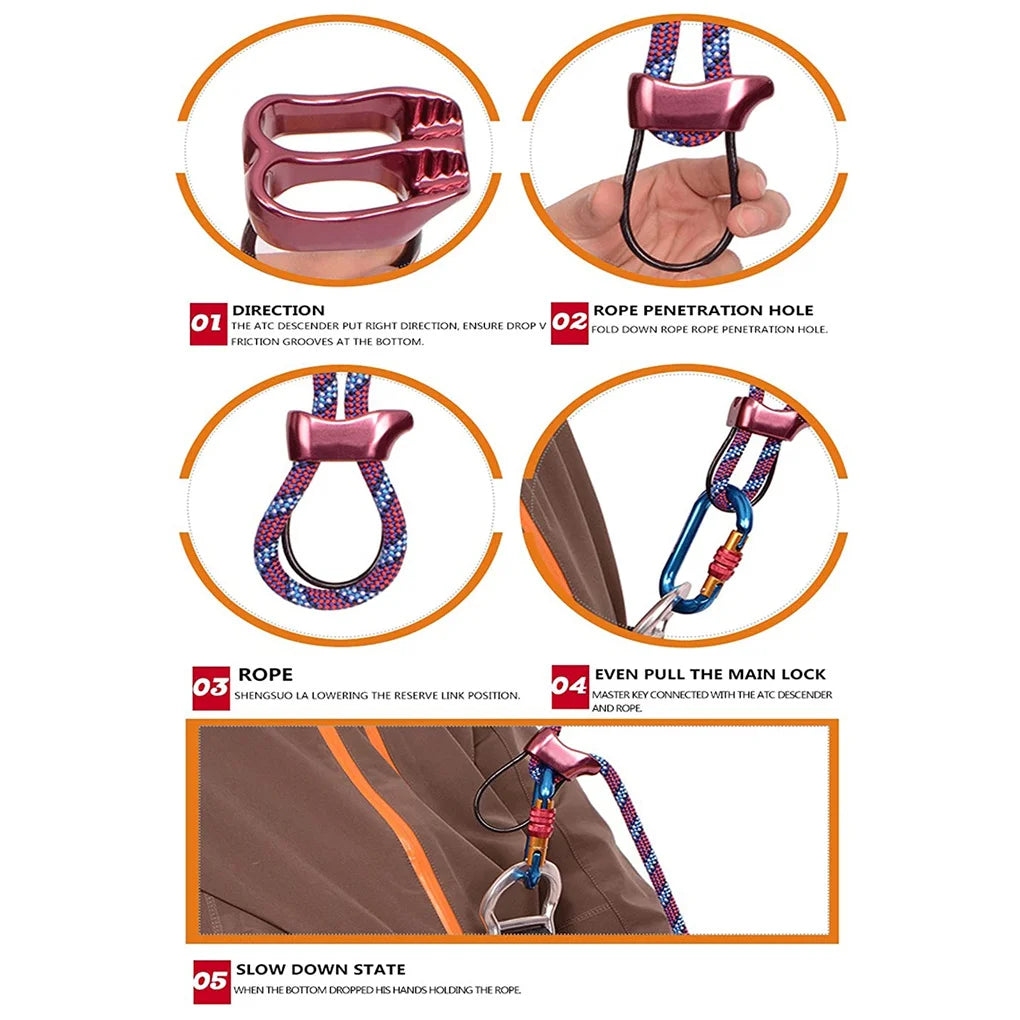 01 DIRECTION
THE ATC DESCENDER PUT RIGHT DIRECTION, ENSURE DROP V FRICTION GROOVES AT THE BOTTOM.

02 ROPE PENETRATION HOLE
FOLD DOWN ROPE ROPE PENETRATION HOLE.

03 ROPE
SHENGSUO LA LOWERING THE RESERVE LINK POSITION.

04 EVEN PULL THE MAIN LOCK
MASTER KEY CONNECTED WITH THE ATC DESCENDER AND ROPE.

05 SLOW DOWN STATE
WHEN THE BOTTOM DROPPED HIS HANDS HOLDING THE ROPE.